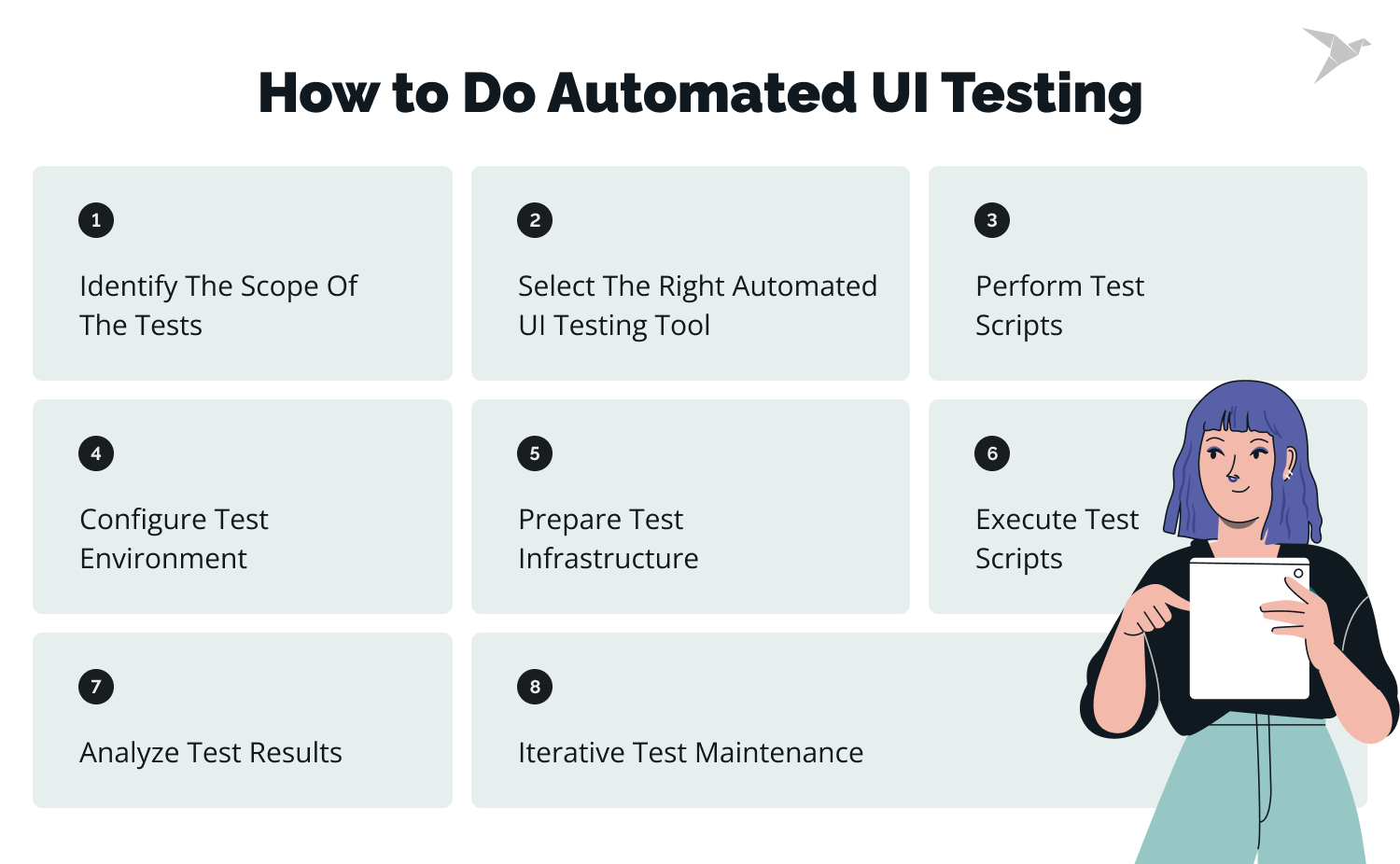 How to Do Automated UI Testing

1

Identify The Scope Of The Tests

2

Select The Right Automated UI Testing Tool

3

Perform Test Scripts

4

Configure Test Environment

5

Prepare Test Infrastructure

6

Execute Test Scripts

7

Analyze Test Results

8

Iterative Test Maintenance